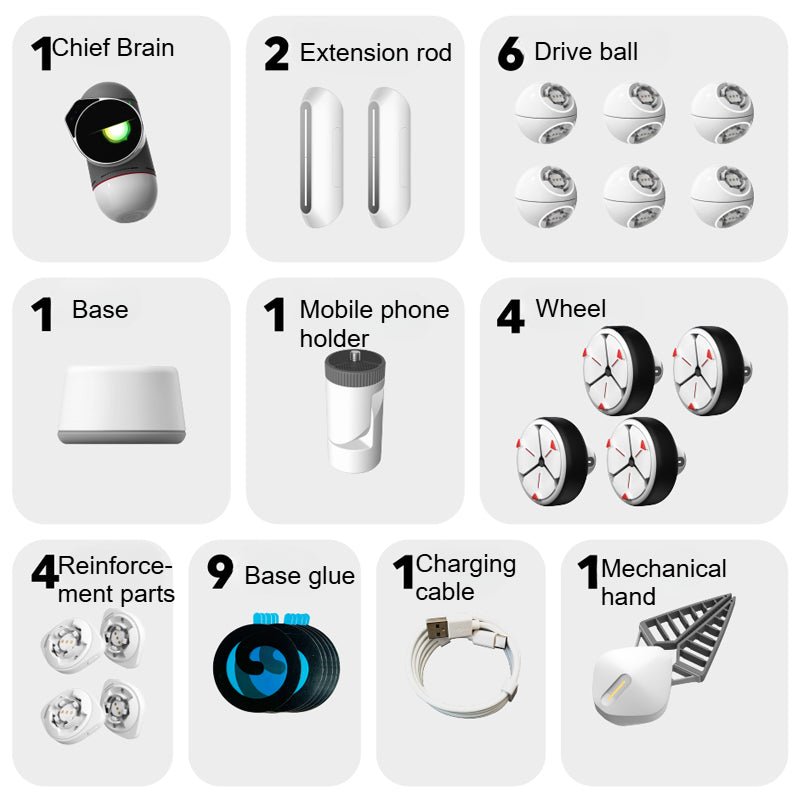 1 Chief Brain

2 Extension rod

6 Drive ball

1 Base

1 Mobile phone holder

4 Wheel

4 Reinforcement parts

9 Base glue

1 Charging cable

1 Mechanical hand